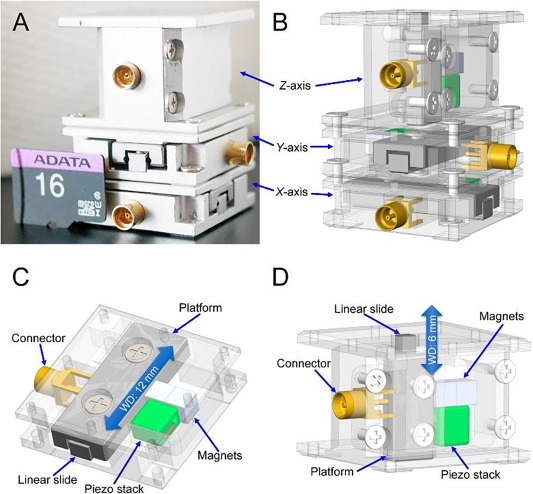 A

ADATA
16

B

Z-axis

Y-axis

X-axis

C

Platform

Connector

WD: 12 mm

Magnets

Linear slide

Piezo stack

D

Linear slide

WD: 6 mm

Magnets

Connector

Platform

Piezo stack